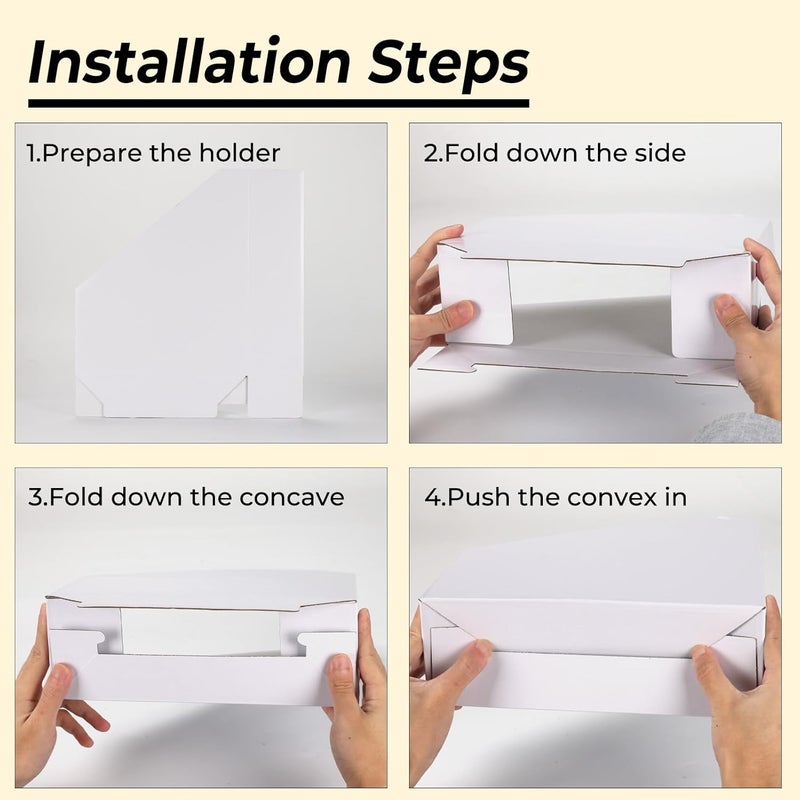 Installation Steps

1.Prepare the holder

2.Fold down the side

3.Fold down the concave

4.Push the convex in